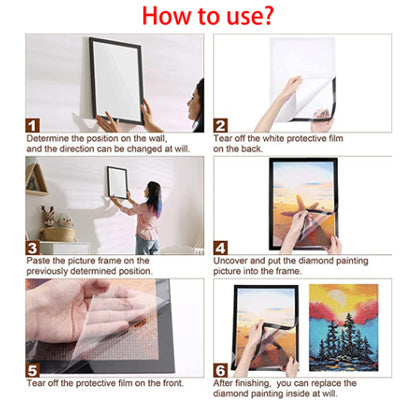 How to use?

1
Determine the position on the wall, and the direction can be changed at will.

2
Tear off the white protective film on the back.

3
Paste the picture frame on the previously determined position.

4
Uncover and put the diamond painting picture into the frame.

5
Tear off the protective film on the front.

6
After finishing, you can replace the diamond painting inside at will.