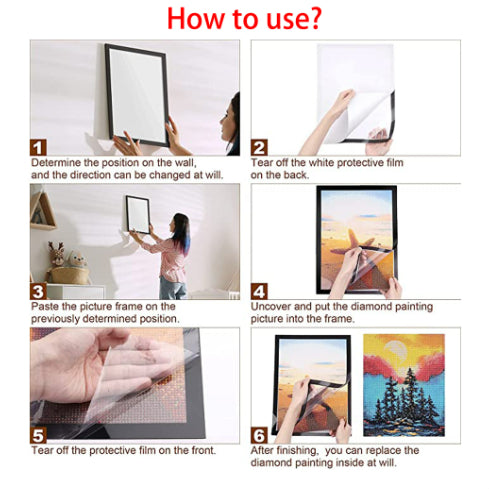 How to use?

1
Determine the position on the wall, and the direction can be changed at will.

2
Tear off the white protective film on the back.

3
Paste the picture frame on the previously determined position.

4
Uncover and put the diamond painting picture into the frame.

5
Tear off the protective film on the front.

6
After finishing, you can replace the diamond painting inside at will.