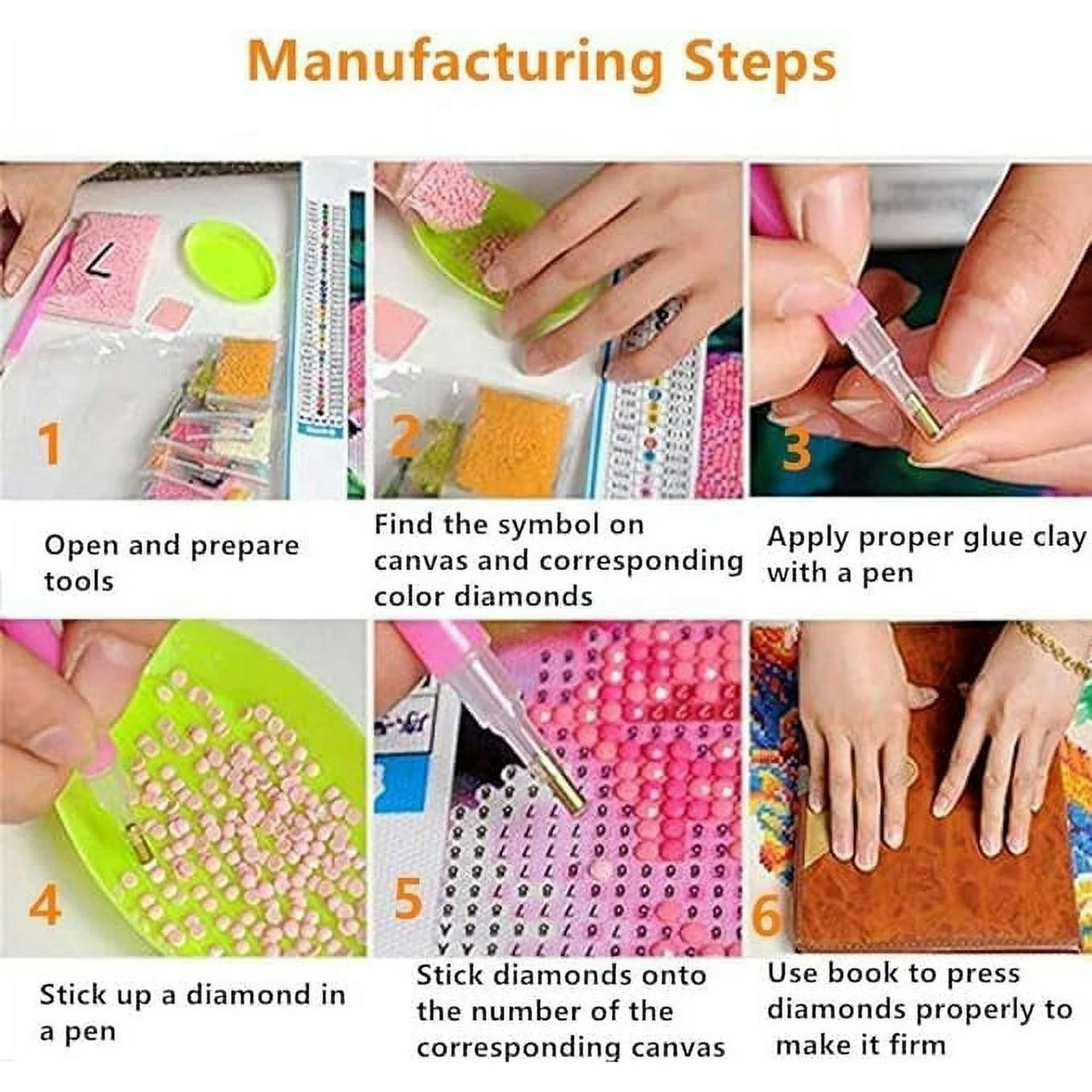 Manufacturing Steps

1

Open and prepare tools

2

Find the symbol on canvas and corresponding color diamonds

3

Apply proper glue clay with a pen

4

Stick up a diamond in a pen

5

Stick diamonds onto the number of the corresponding canvas

6

Use book to press diamonds properly to make it firm