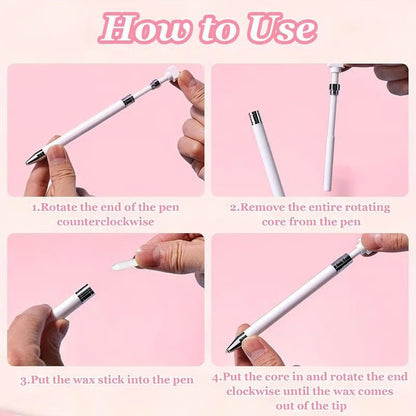 How to Use

1.Rotate the end of the pen counterclockwise

2.Remove the entire rotating core from the pen

3.Put the wax stick into the pen

4.Put the core in and rotate the end clockwise until the wax comes out of the tip