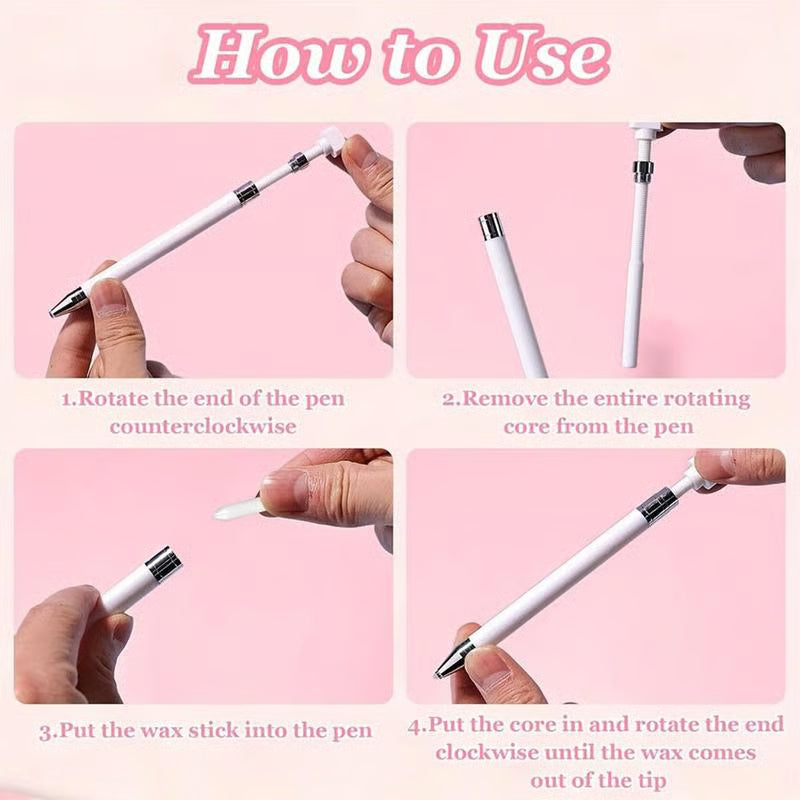 How to Use

1.Rotate the end of the pen counterclockwise

2.Remove the entire rotating core from the pen

3.Put the wax stick into the pen

4.Put the core in and rotate the end clockwise until the wax comes out of the tip